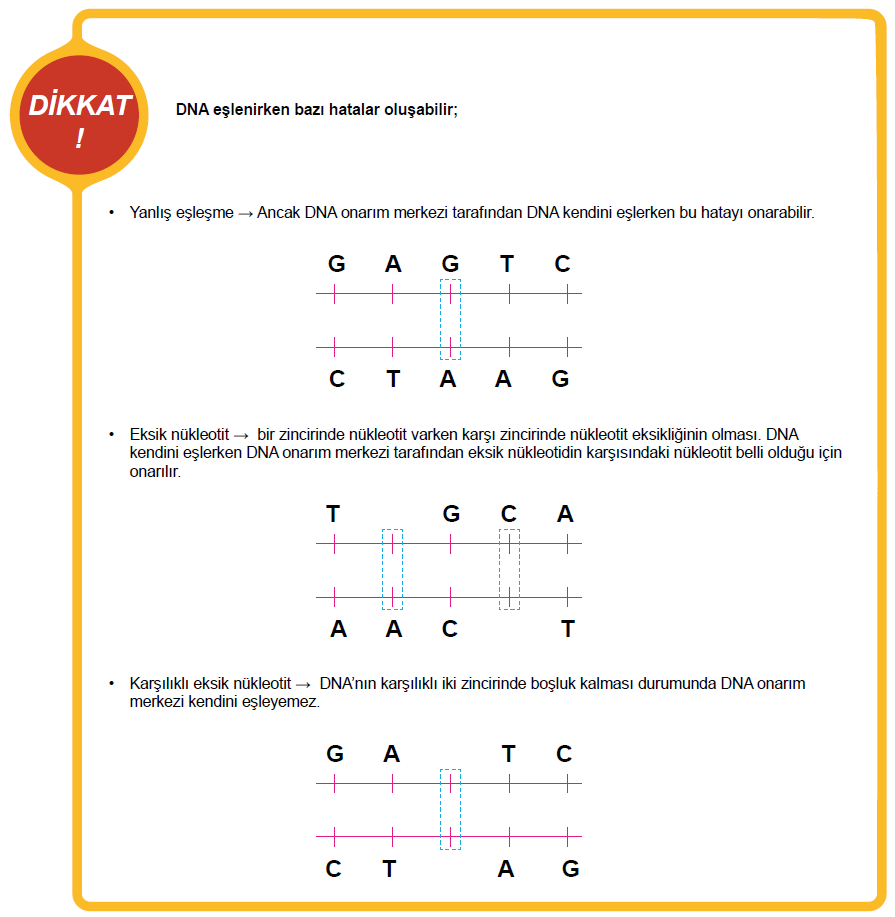 DİKKAT
!

DNA eşlenirken bazı hatalar oluşabilir;

• Yanlış eşleşme → Ancak DNA onarım merkezi tarafından DNA kendini eşlerken bu hatayı onarabilir.

G A G T C

C T A A G

• Eksik nükleotit → bir zincirinde nükleotit varken karşı zincirinde nükleotit eksikliğinin olması. DNA kendini eşlerken DNA onarım merkezi tarafından eksik nükleotidin karşısındaki nükleotit belli olduğu için onarılır.

T G C A

A A C T

• Karşılıklı eksik nükleotit → DNA'nın karşılıklı iki zincirinde boşluk kalması durumunda DNA onarım merkezi kendini eşleyemez.

G A T C

C T A G